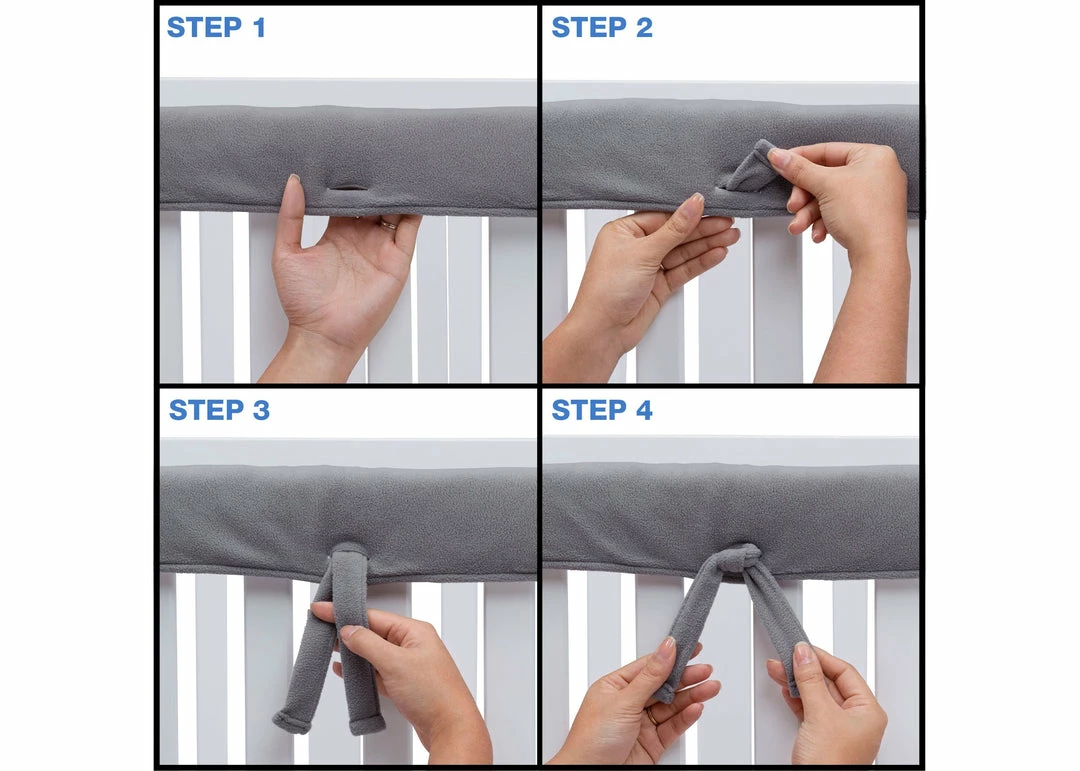 STEP 1

STEP 2

STEP 3

STEP 4