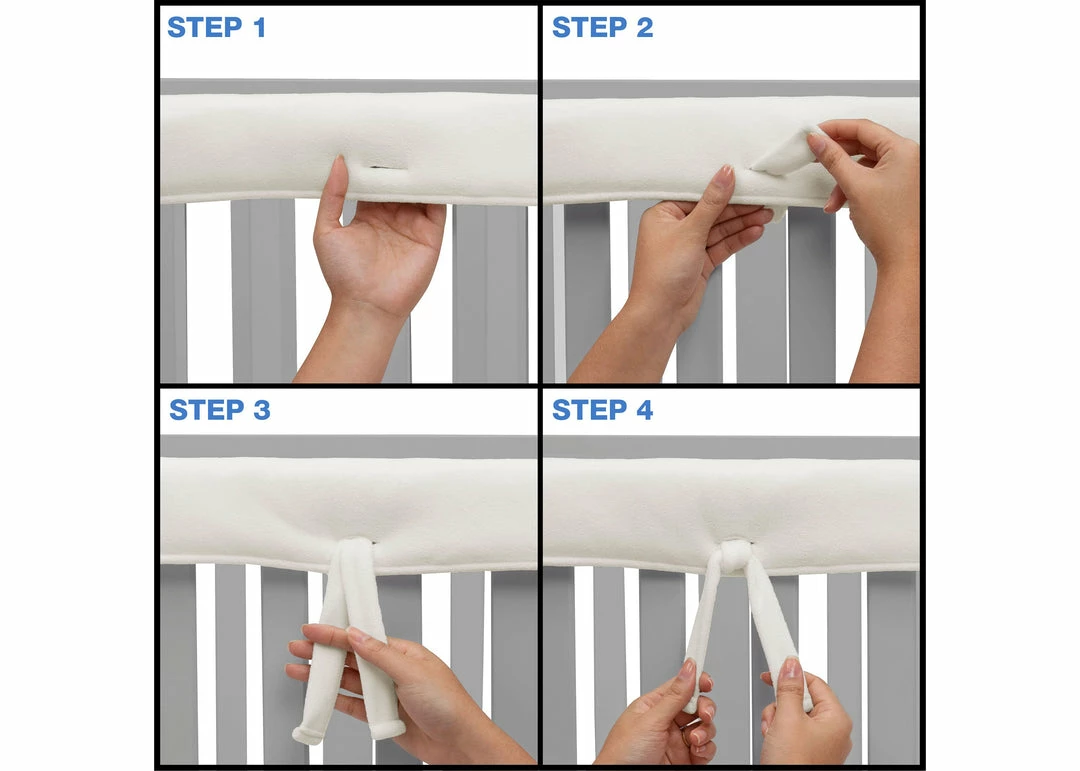 STEP 1

STEP 2

STEP 3

STEP 4